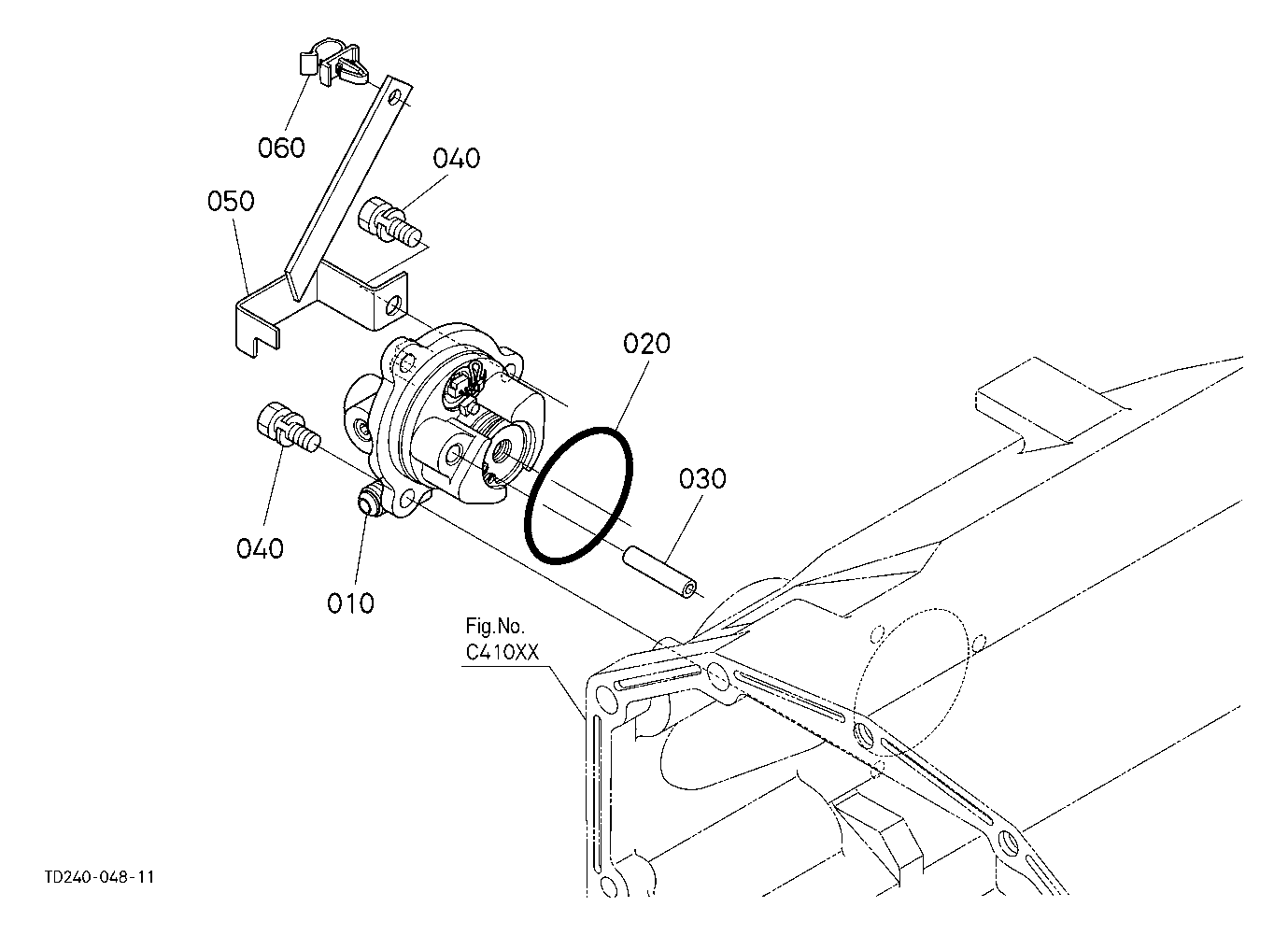 060
040
050
020
030
040
010
Fig.No.
C410XX
TD240-048-11